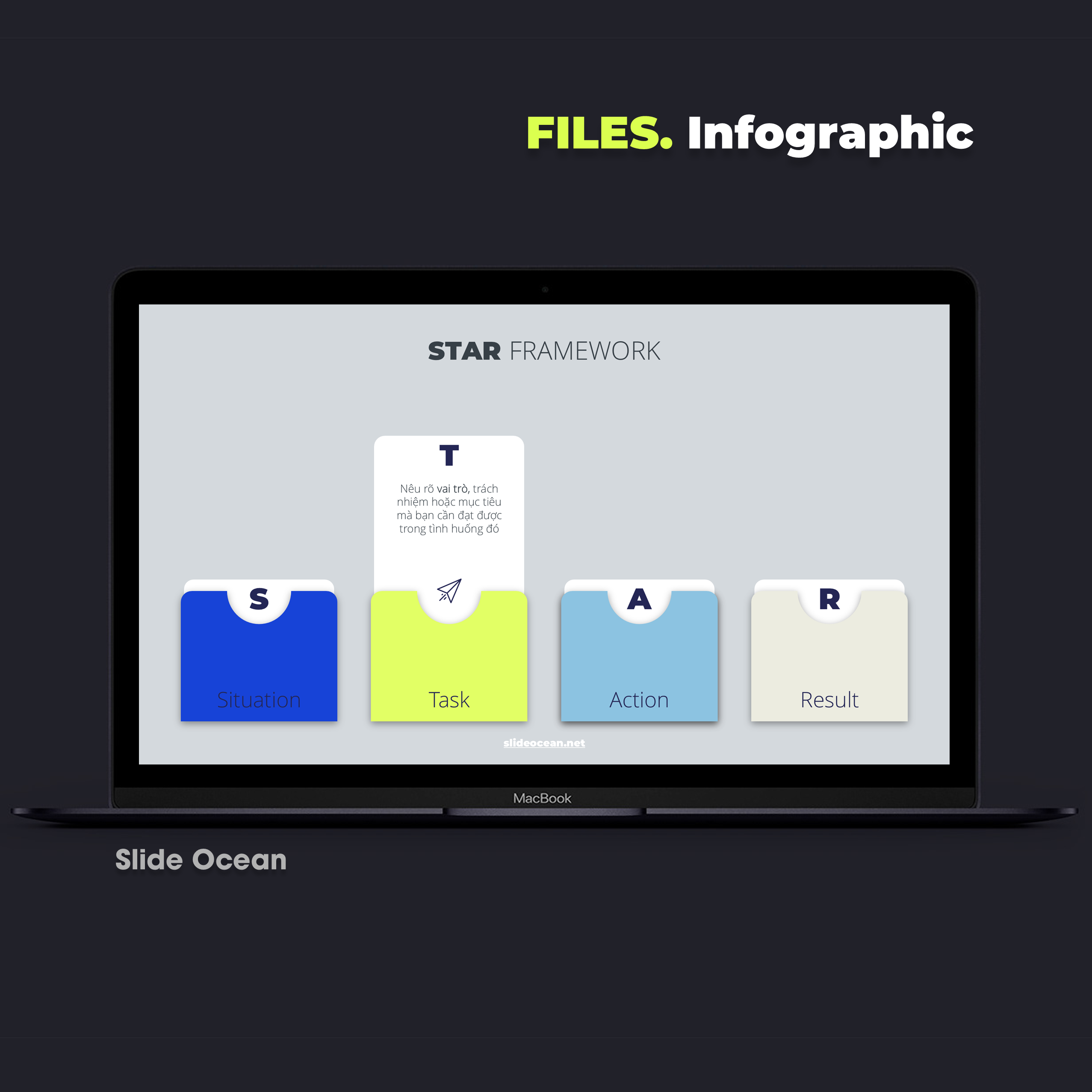 FILES. Infographic

STAR FRAMEWORK

T

Nêu rõ vai trò, trách nhiệm hoặc mục tiêu mà bạn cần đạt được trong tình huống đó

S

Situation

Task

A

Action

R

Result

slideocean.net

MacBook

Slide Ocean